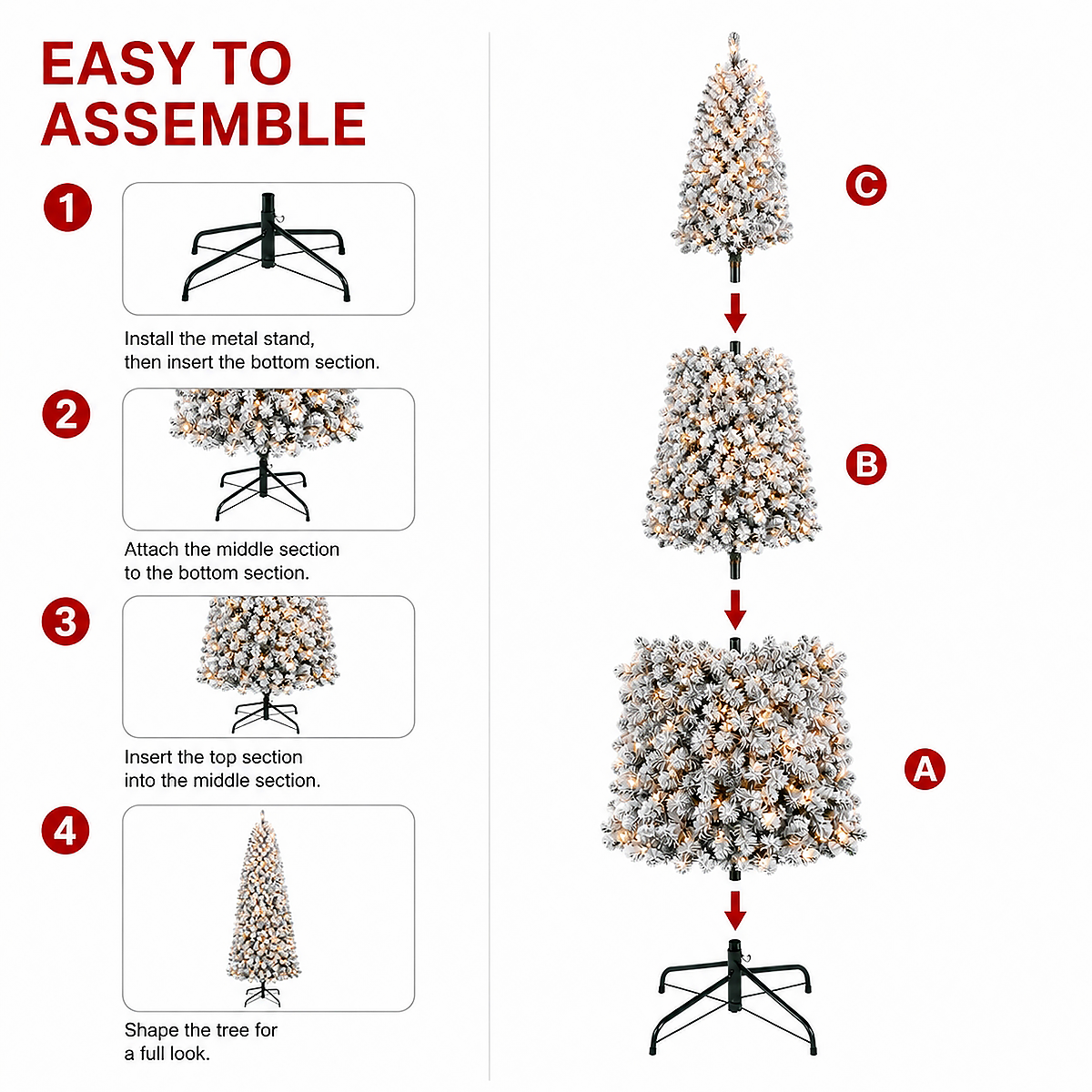 EASY TO ASSEMBLE

1

Install the metal stand, then insert the bottom section.

2

Attach the middle section to the bottom section.

3

Insert the top section into the middle section.

4

Shape the tree for a full look.

C

B

A