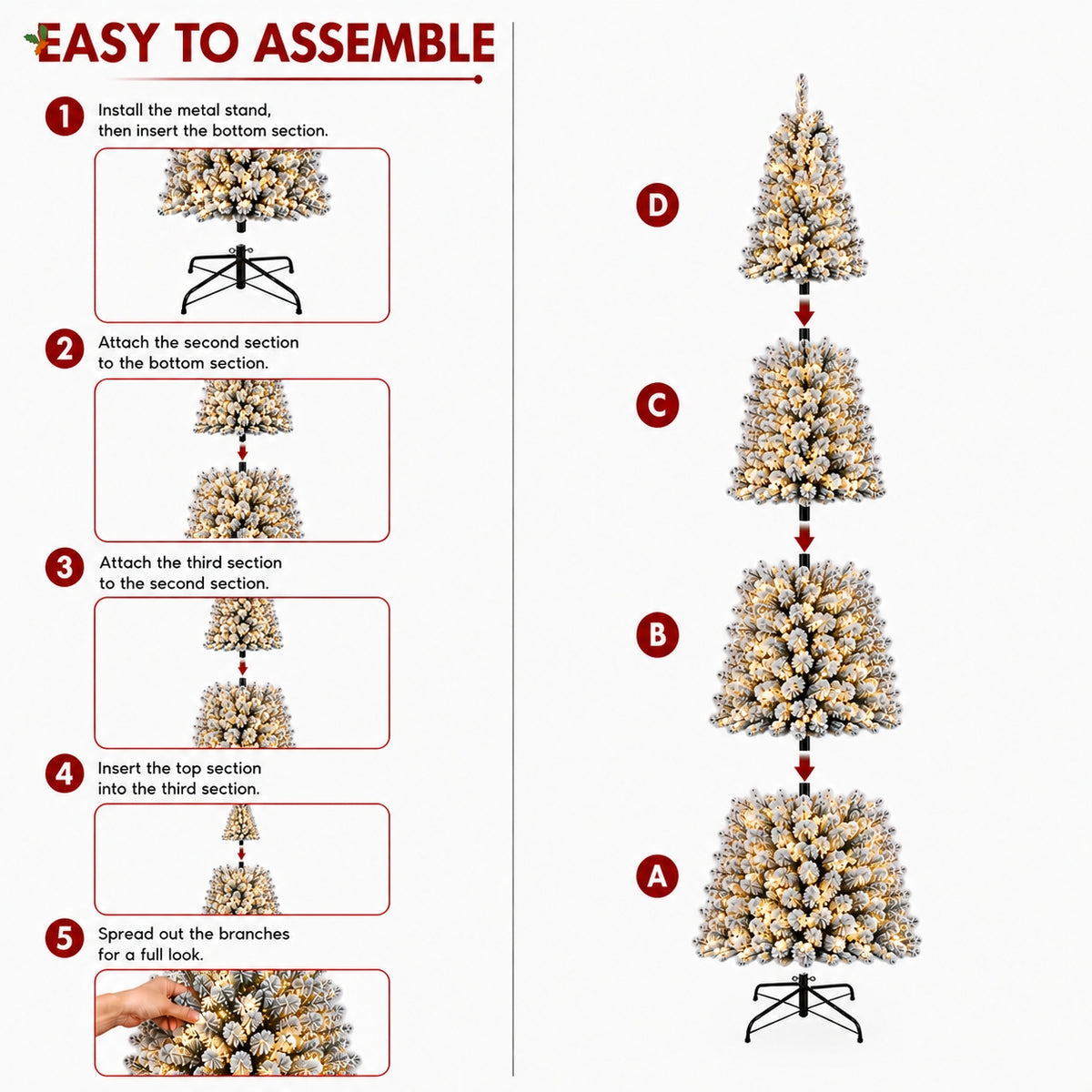 EASY TO ASSEMBLE

1 Install the metal stand, then insert the bottom section.

2 Attach the second section to the bottom section.

3 Attach the third section to the second section.

4 Insert the top section into the third section.

5 Spread out the branches for a full look.

D

C

B

A